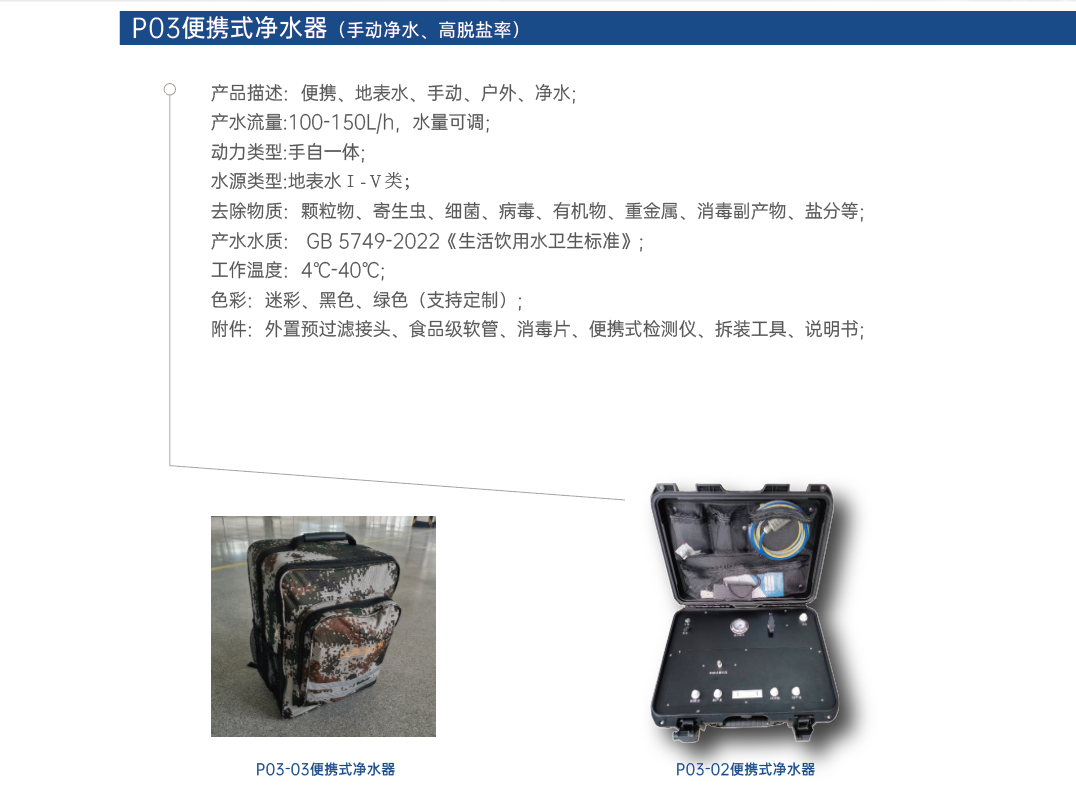 P03便携式净水器（手动净水、高脱盐率）

产品描述：便携、地表水、手动、户外、净水；
产水流量:100-150L/h，水量可调；
动力类型:手自一体；
水源类型:地表水Ⅰ-Ⅴ类；
去除物质：颗粒物、寄生虫、细菌、病毒、有机物、重金属、消毒副产物、盐分等；
产水水质： GB 5749-2022《生活饮用水卫生标准》；
工作温度：4℃-40℃；
色彩：迷彩、黑色、绿色（支持定制）；
附件：外置预过滤接头、食品级软管、消毒片、便携式检测仪、拆装工具、说明书；

P03-03便携式净水器

P03-02便携式净水器